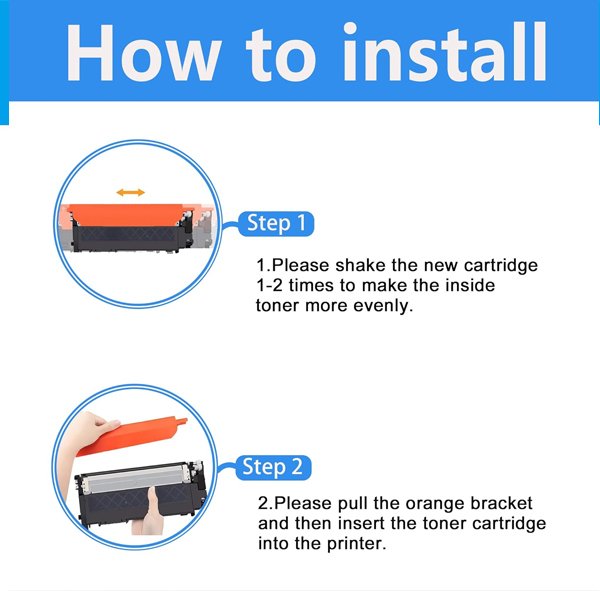 How to install

Step 1

1.Please shake the new cartridge 1-2 times to make the inside toner more evenly.

Step 2

2.Please pull the orange bracket and then insert the toner cartridge into the printer.